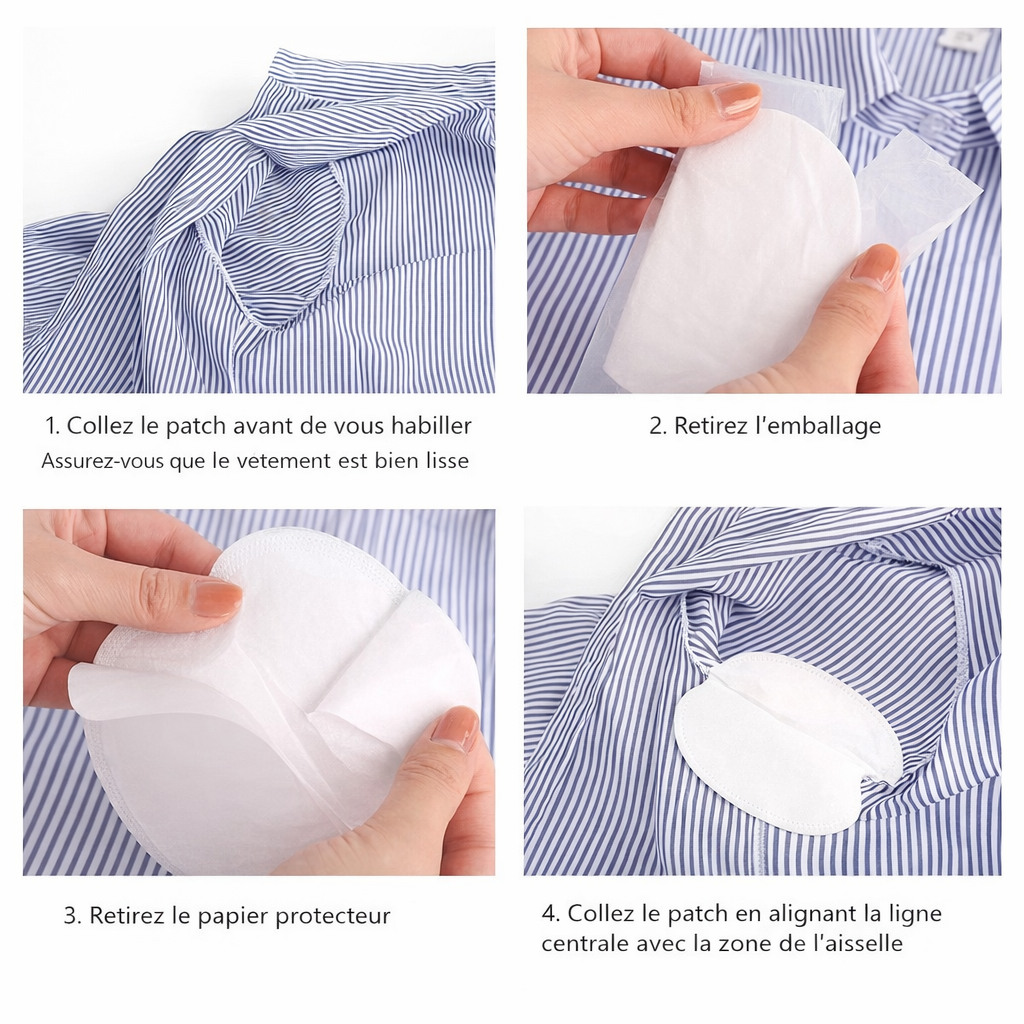 1. Collez le patch avant de vous habiller
Assurez-vous que le vetement est bien lisse

2. Retirez l'emballage

3. Retirez le papier protecteur

4. Collez le patch en alignant la ligne centrale avec la zone de l'aisselle